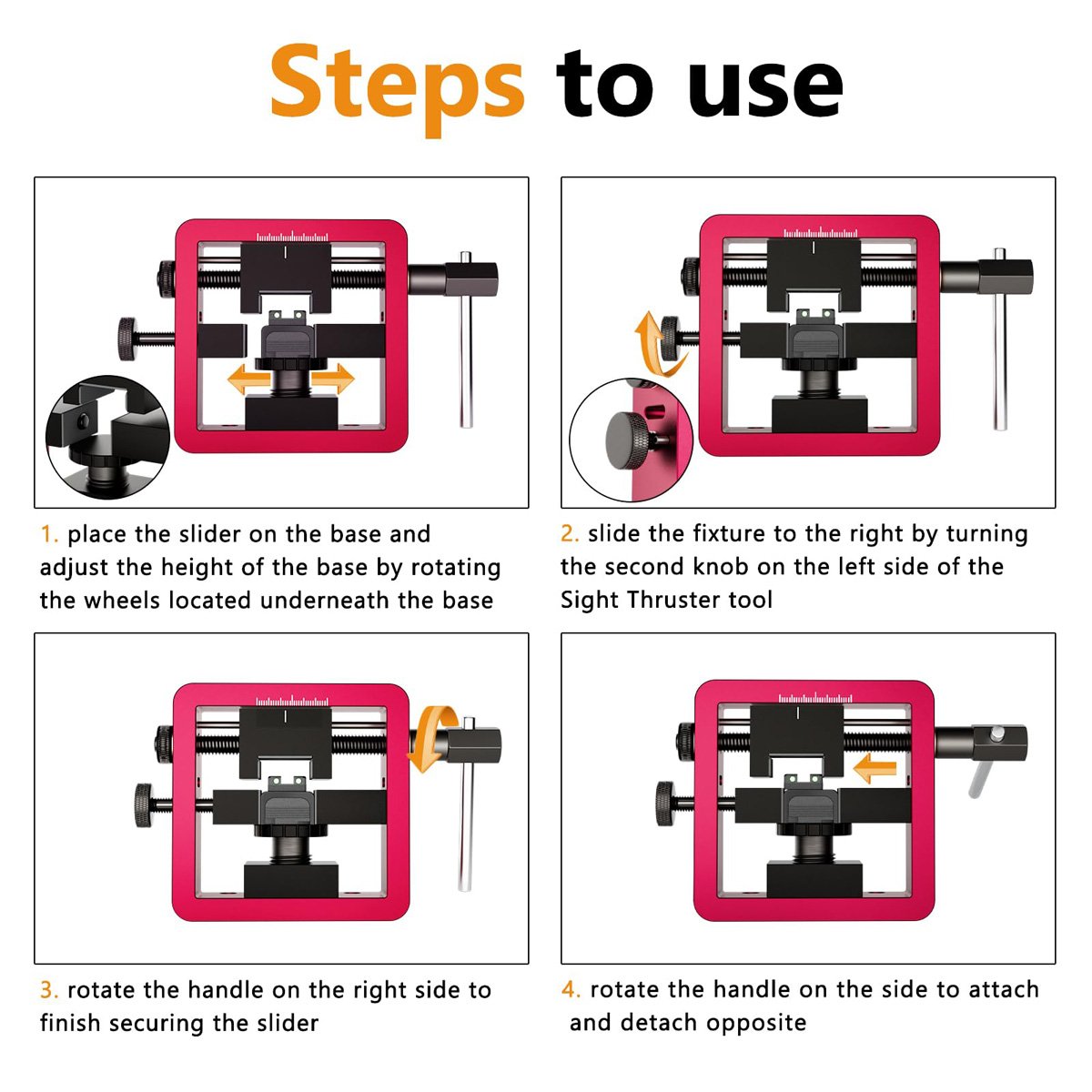 Steps to use

1. place the slider on the base and adjust the height of the base by rotating the wheels located underneath the base

2. slide the fixture to the right by turning the second knob on the left side of the Sight Thruster tool

3. rotate the handle on the right side to finish securing the slider

4. rotate the handle on the side to attach and detach opposite